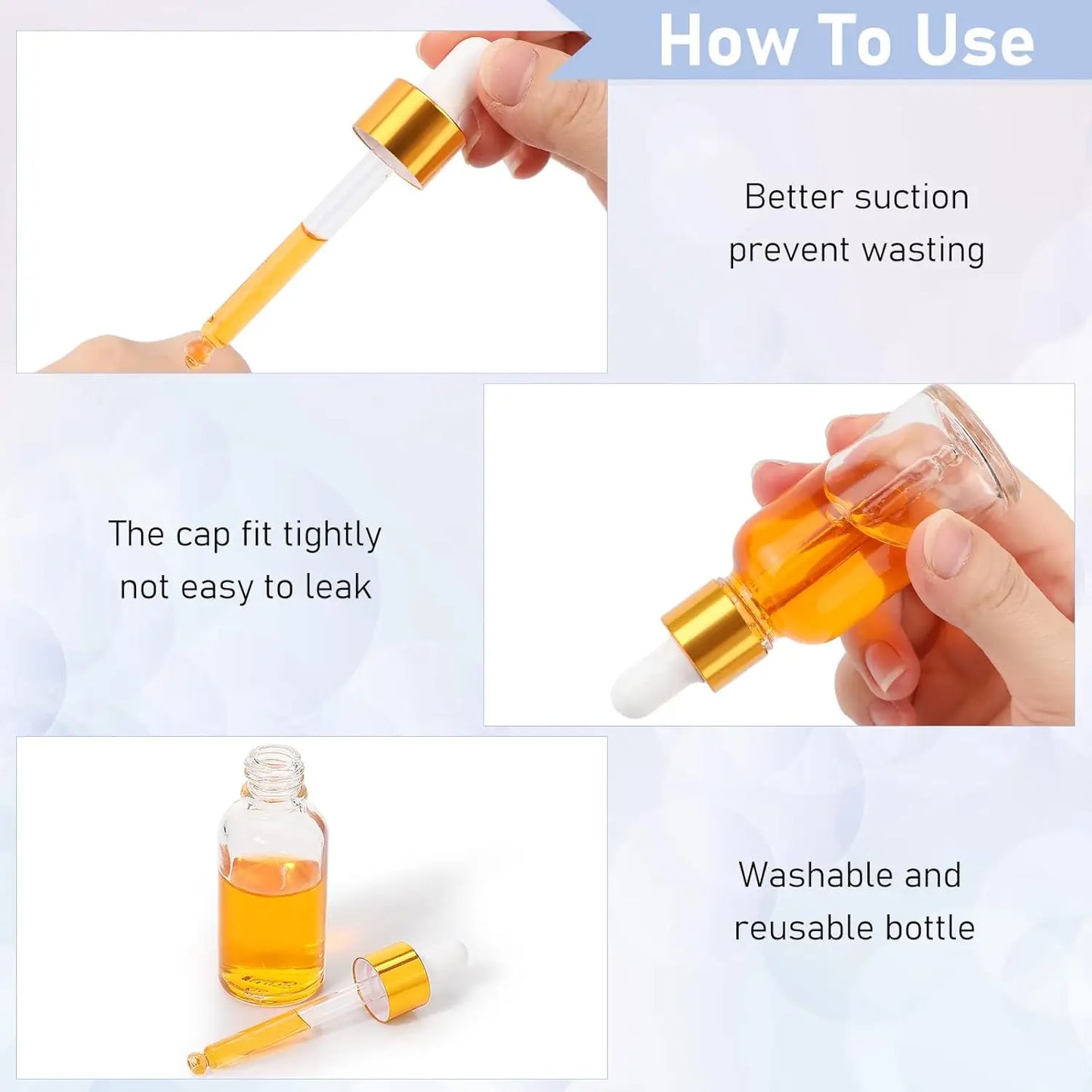 How To Use

Better suction prevent wasting

The cap fit tightly not easy to leak

Washable and reusable bottle