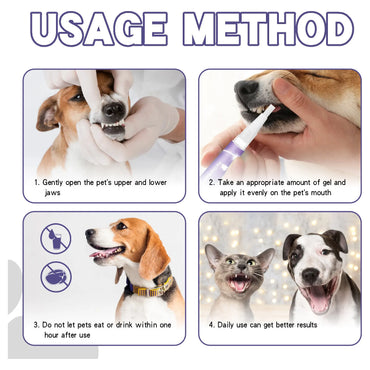 USAGE METHOD

1. Gently open the pet's upper and lower jaws

2. Take an appropriate amount of gel and apply it evenly on the pet's mouth

3. Do not let pets eat or drink within one hour after use

4. Daily use can get better results